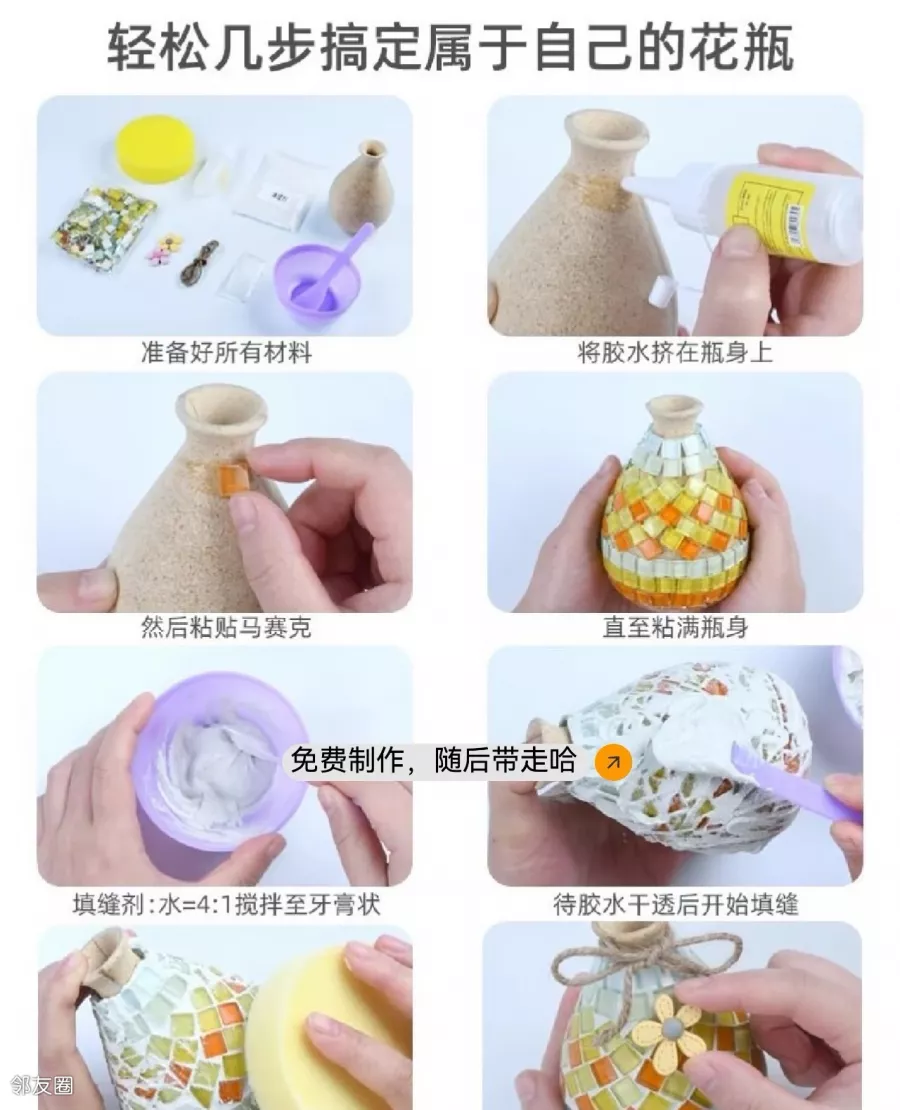 轻松几步搞定属于自己的花瓶

准备好所有材料

将胶水挤在瓶身上

然后粘贴马赛克

直至粘满瓶身

免费制作，随后带走哈

填缝剂:水=4:1搅拌至牙膏状

待胶水干透后开始填缝

邻友圈